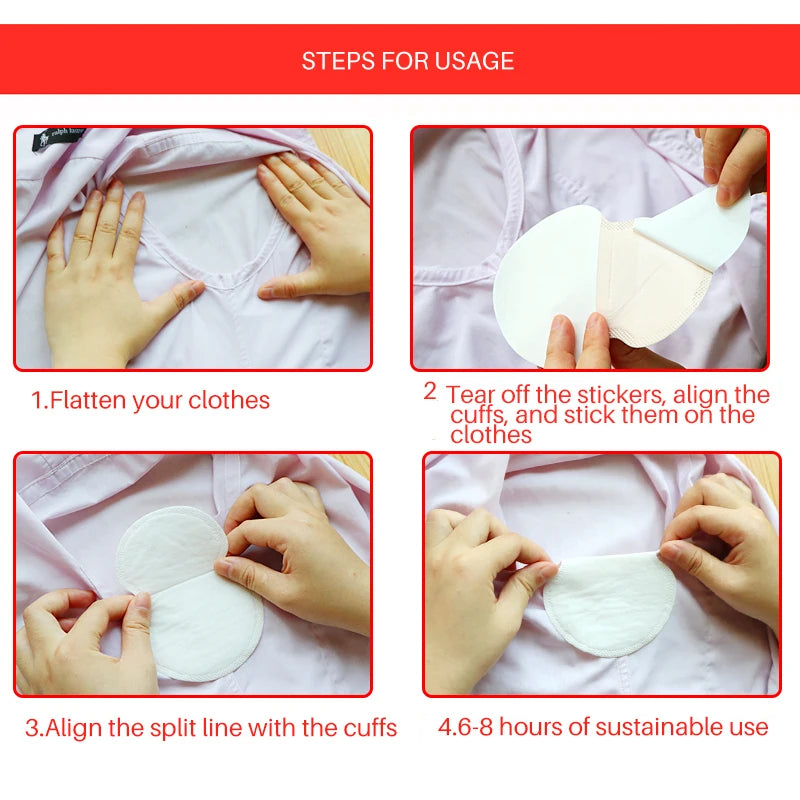 STEPS FOR USAGE

ralph lauren

1.Flatten your clothes

2 Tear off the stickers, align the cuffs, and stick them on the clothes

3.Align the split line with the cuffs

4.6-8 hours of sustainable use